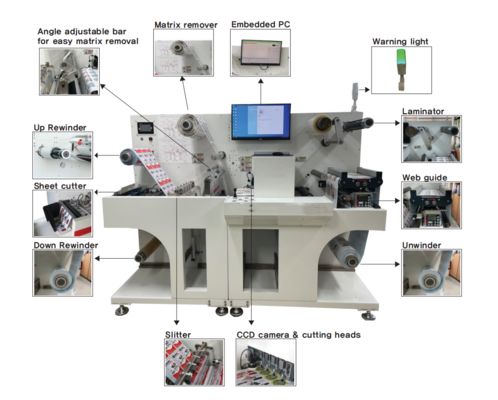 Angle adjustable bar for easy matrix removal

Matrix remover

Embedded PC

Warning light

Up Rewinder

Laminator

Sheet cutter

Web guide

Down Rewinder

Unwinder

Slitter

CCD camera & cutting heads